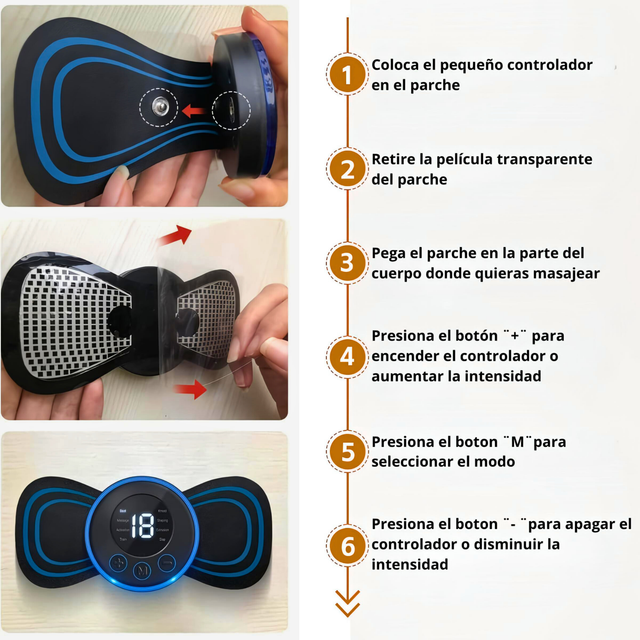 1 Coloca el pequeño controlador en el parche

2 Retire la película transparente del parche

3 Pega el parche en la parte del cuerpo donde quieras masajear

4 Presiona el botón ¨+¨ para encender el controlador o aumentar la intensidad

5 Presiona el boton ¨M¨para seleccionar el modo

6 Presiona el boton ¨- ¨para apagar el controlador o disminuir la intensidad

18

M