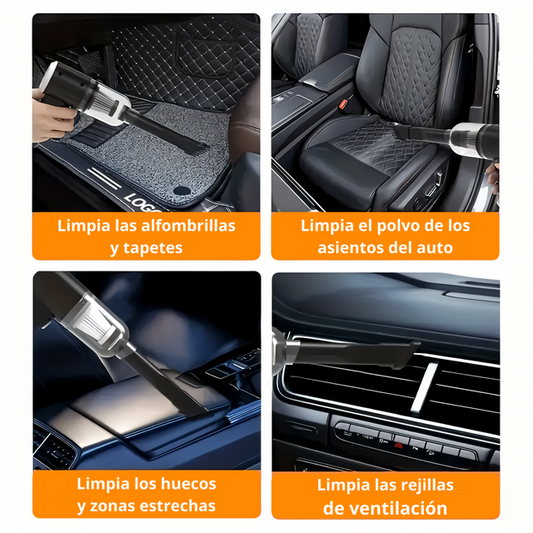 LOGO

Limpia las alfombrillas y tapetes

Limpia el polvo de los asientos del auto

Limpia los huecos y zonas estrechas

Limpia las rejillas de ventilación